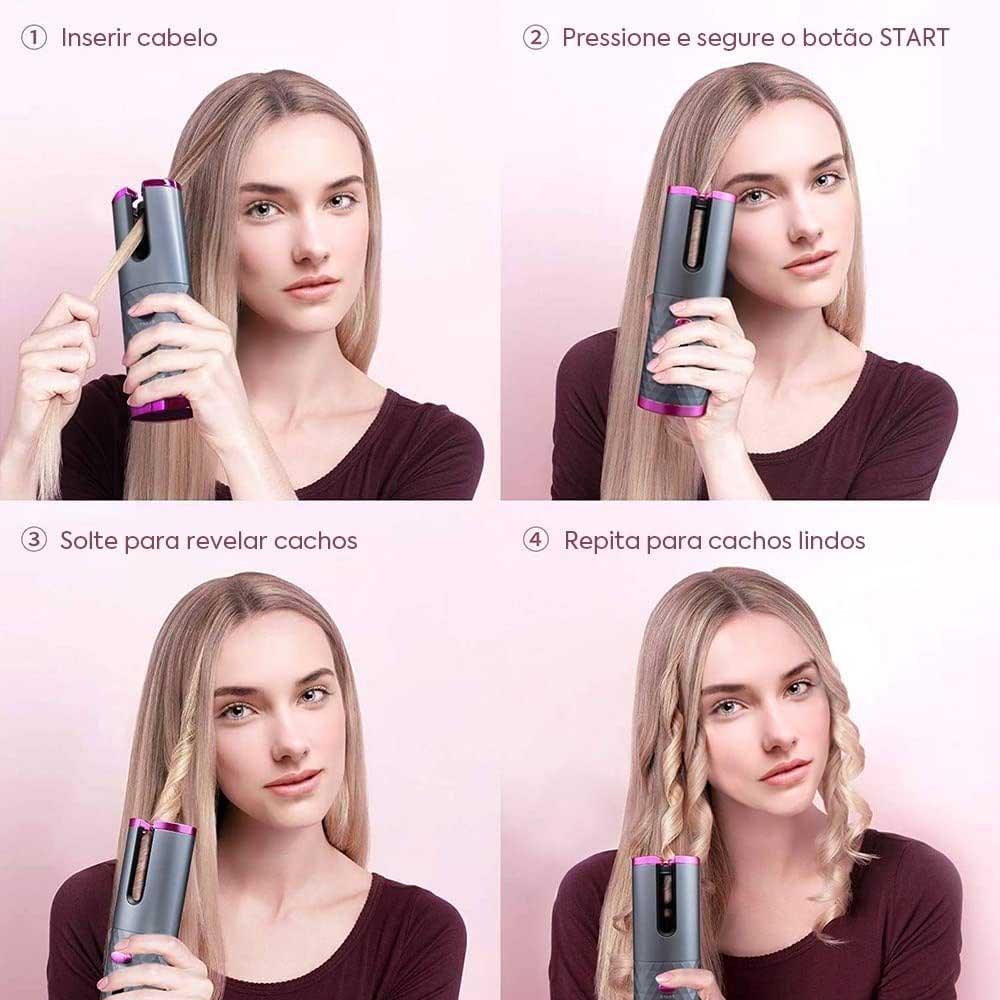 ① Inserir cabelo

② Pressione e segure o botão START

③ Solte para revelar cachos

④ Repita para cachos lindos