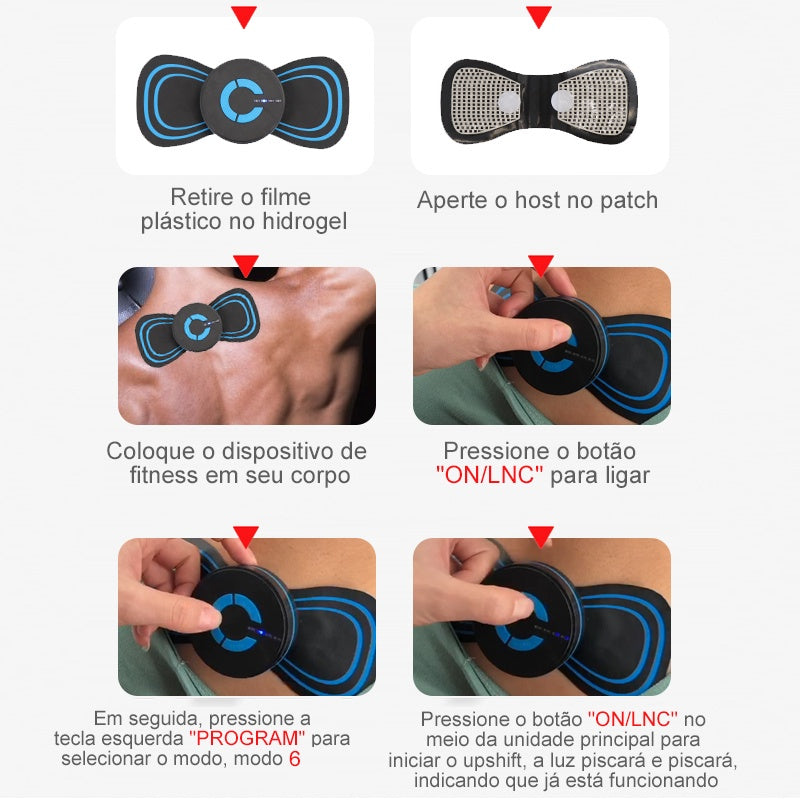 Retire o filme plástico no hidrogel

Aperte o host no patch

Coloque o dispositivo de fitness em seu corpo

Pressione o botão "ON/LNC" para ligar

Em seguida, pressione a tecla esquerda "PROGRAM" para selecionar o modo, modo 6

Pressione o botão "ON/LNC" no meio da unidade principal para iniciar o upshift, a luz piscará e piscará, indicando que já está funcionando